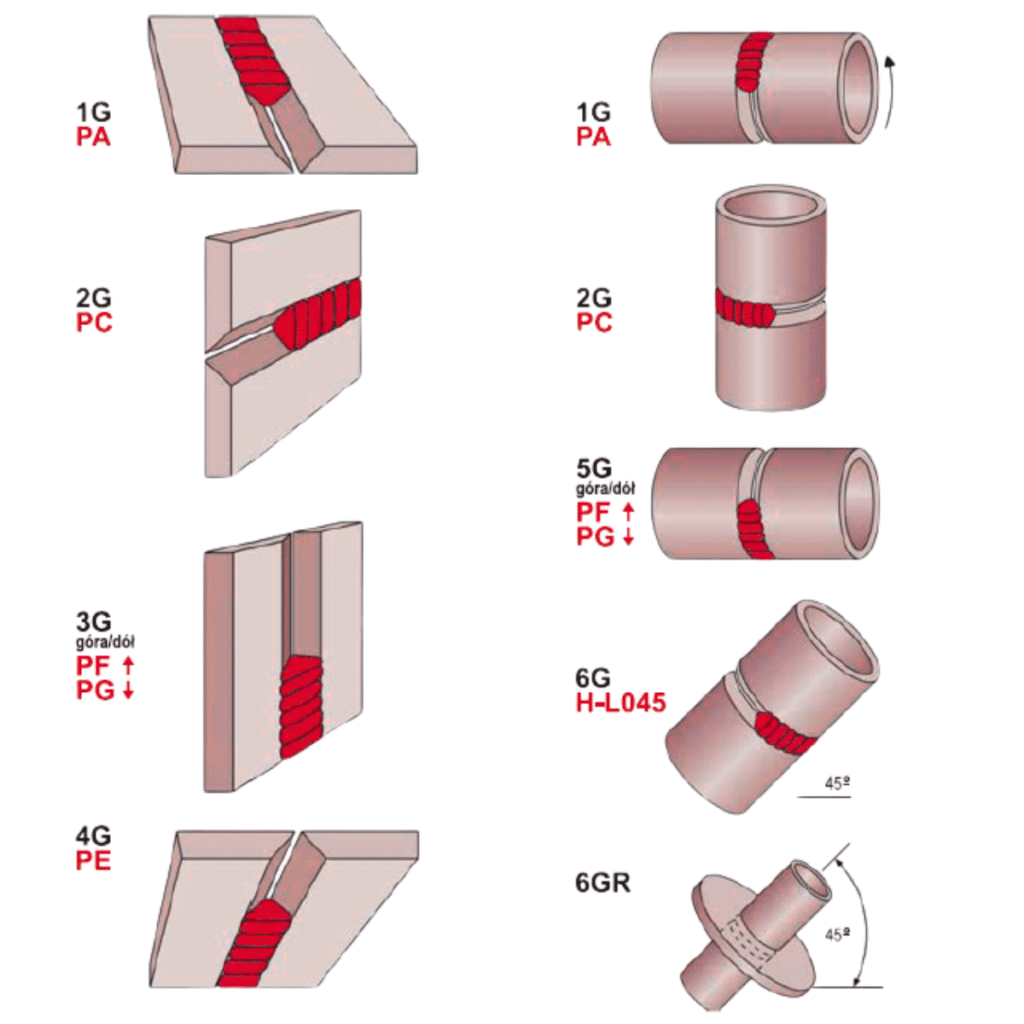 1G
PA

2G
PC

3G
góra/dół
PF ↑
PG ↓

4G
PE

1G
PA

2G
PC

5G
góra/dół
PF ↑
PG ↓

6G
H-L045

45º

6GR

45º